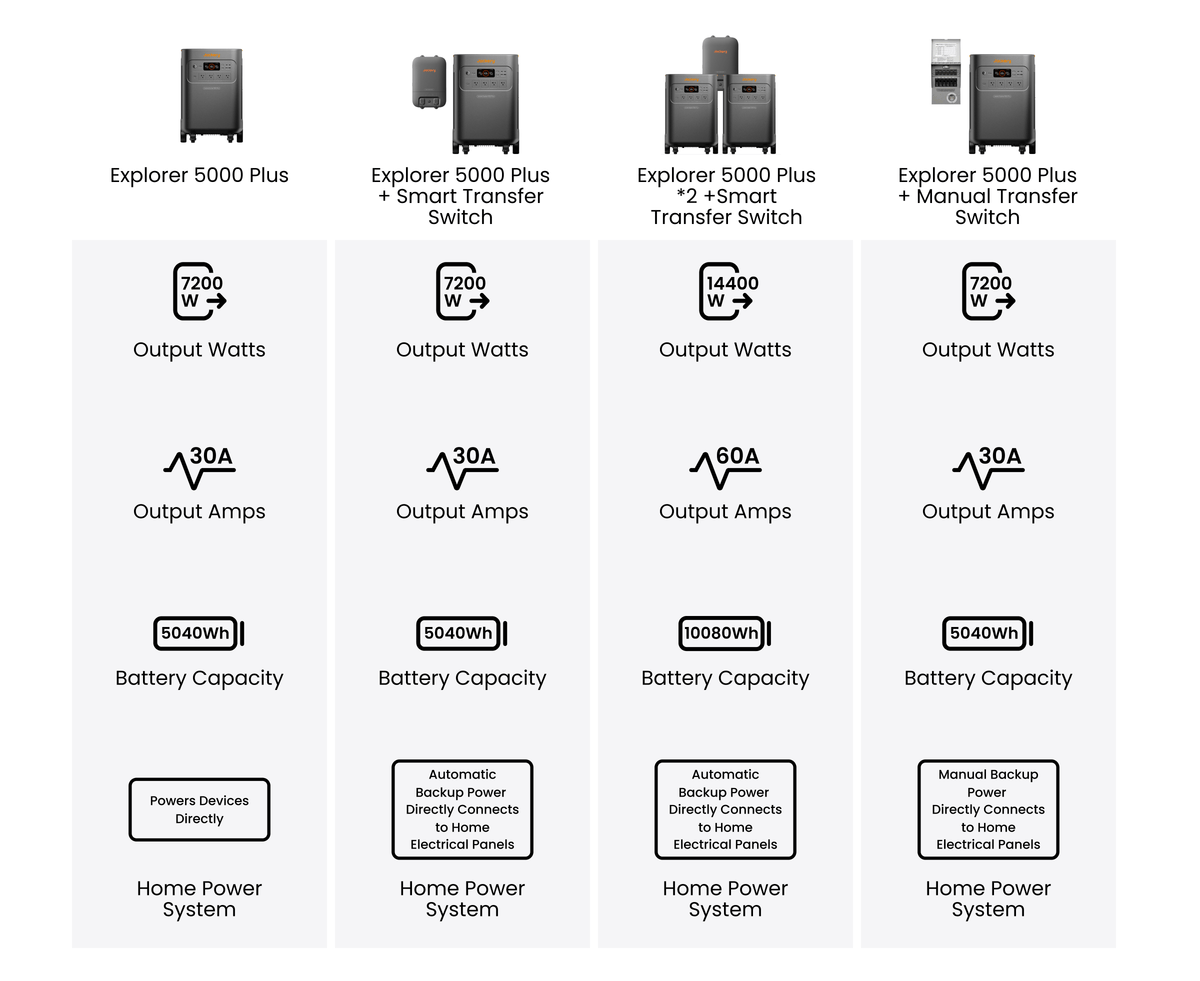 Explorer 5000 Plus

7200 W

Output Watts

30A

Output Amps

5040Wh

Battery Capacity

Powers Devices Directly

Home Power System

Explorer 5000 Plus + Smart Transfer Switch

7200 W

Output Watts

30A

Output Amps

5040Wh

Battery Capacity

Automatic Backup Power Directly Connects to Home Electrical Panels

Home Power System

Explorer 5000 Plus *2 +Smart Transfer Switch

14400 W

Output Watts

60A

Output Amps

10080Wh

Battery Capacity

Automatic Backup Power Directly Connects to Home Electrical Panels

Home Power System

Explorer 5000 Plus + Manual Transfer Switch

7200 W

Output Watts

30A

Output Amps

5040Wh

Battery Capacity

Manual Backup Power Directly Connects to Home Electrical Panels

Home Power System